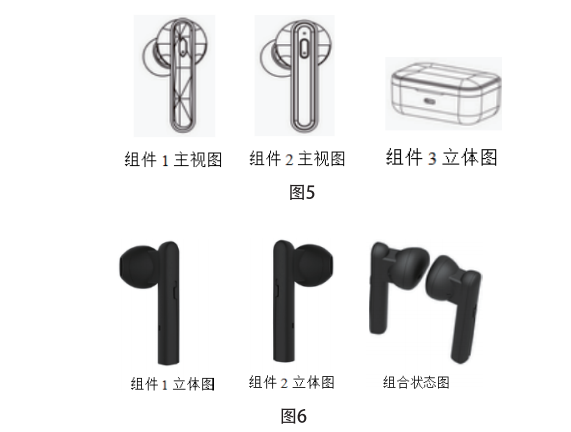 组件 1 主视图　组件 2 主视图　组件 3 立体图

图5

组件 1 立体图　组件 2 立体图　组合状态图

图6