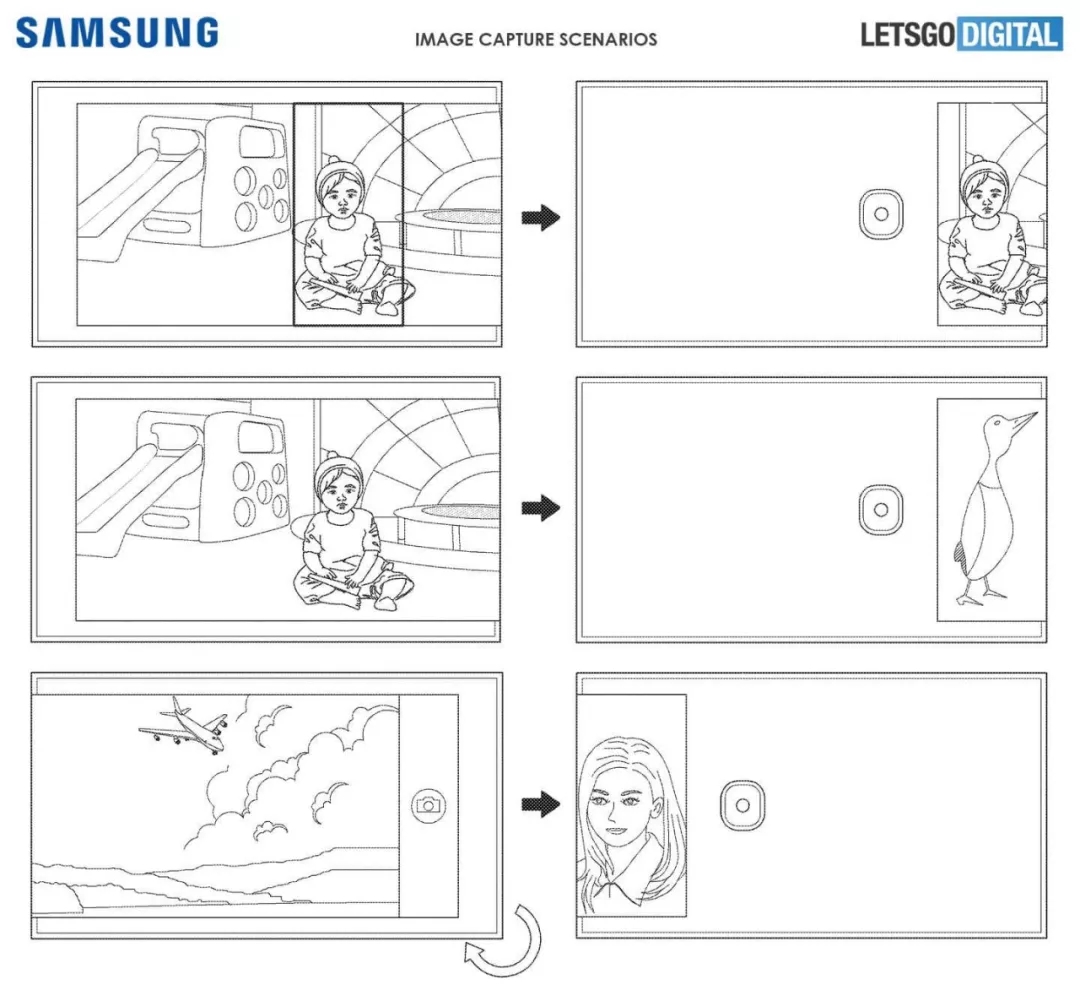 SAMSUNG
IMAGE CAPTURE SCENARIOS
LETSGO DIGITAL